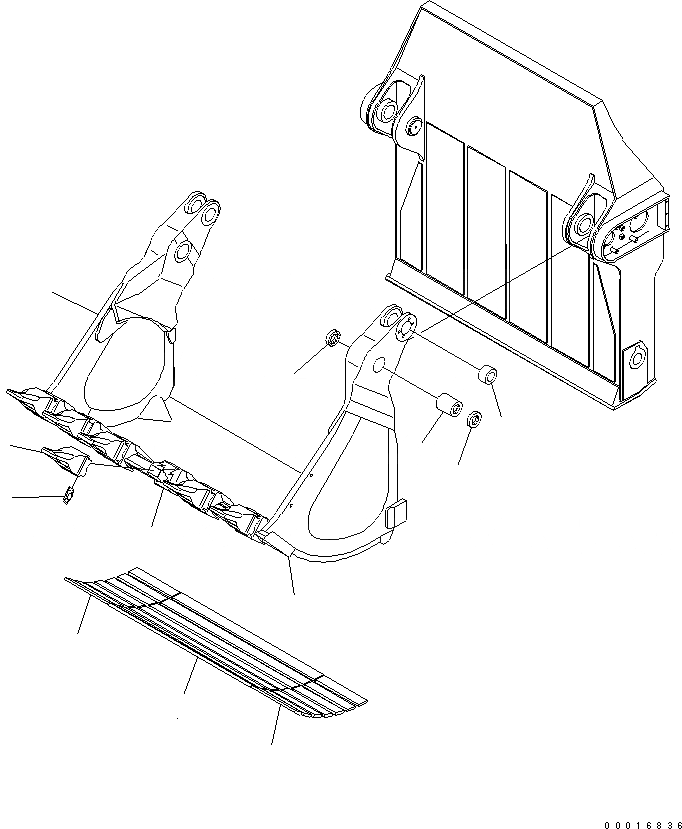 00016836