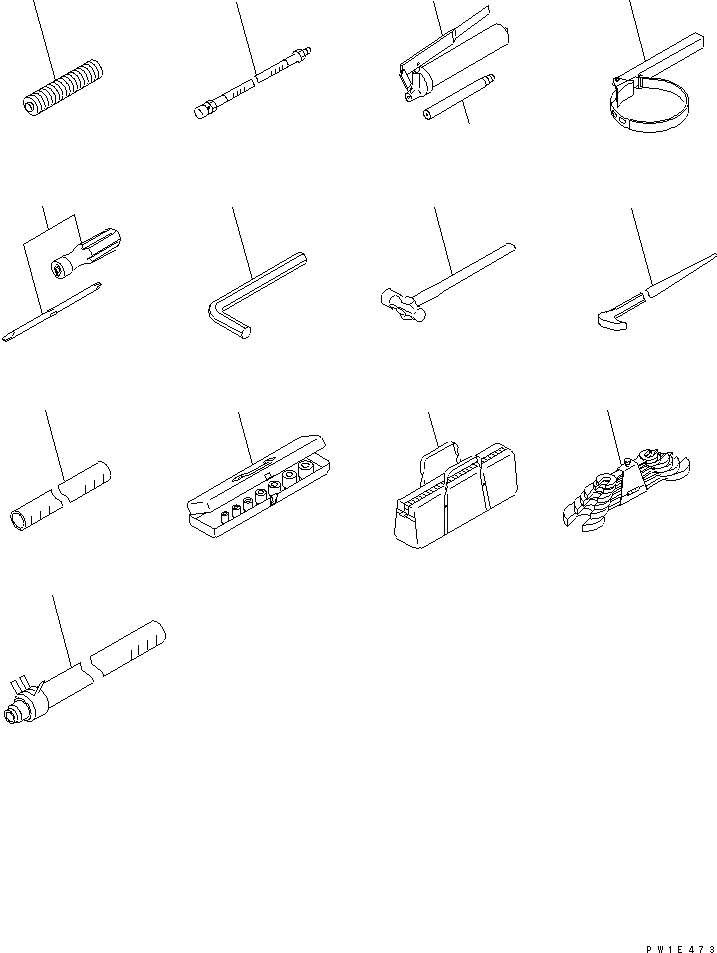 PW1E473