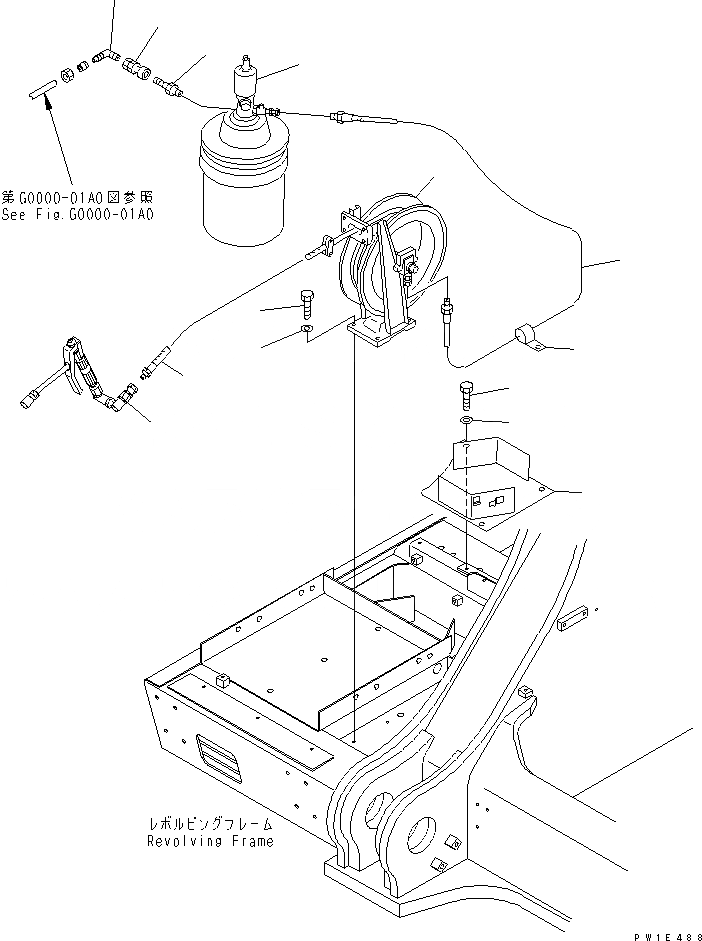 第G0000-01A0図参照
See Fig.G0000-01A0

レボルビングフレーム
Revolving Frame

PW1E488