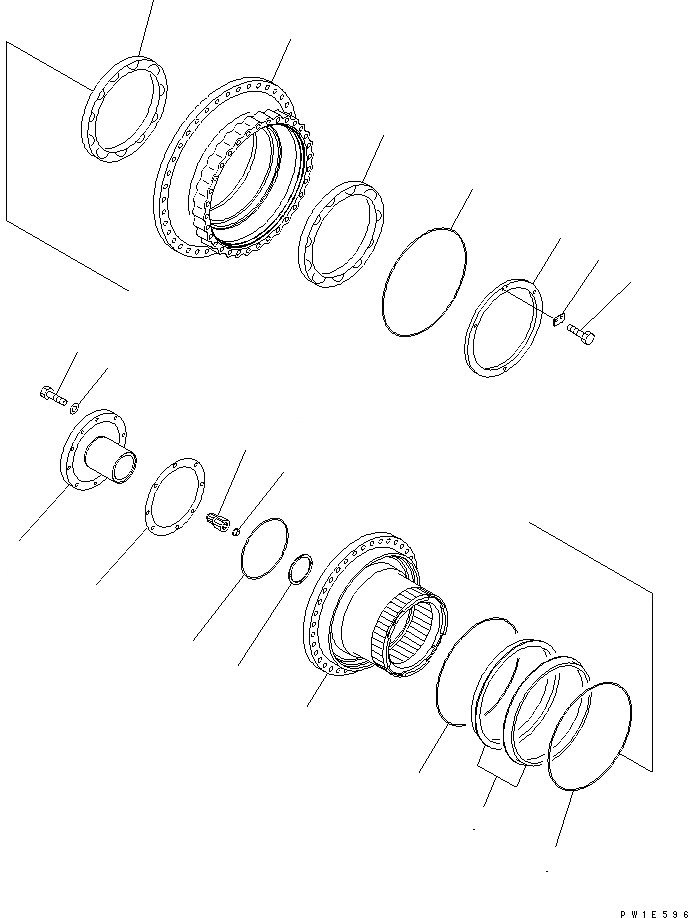 PW1E596