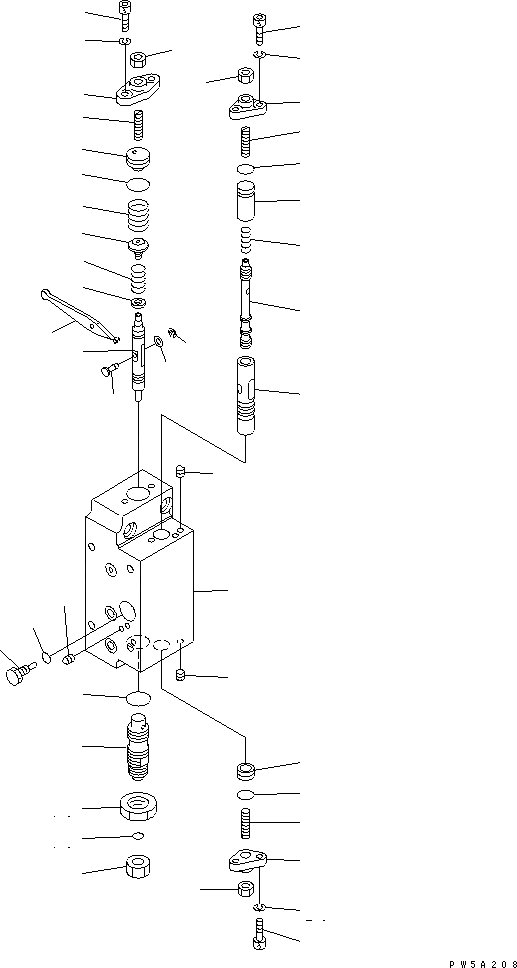 PW5A208