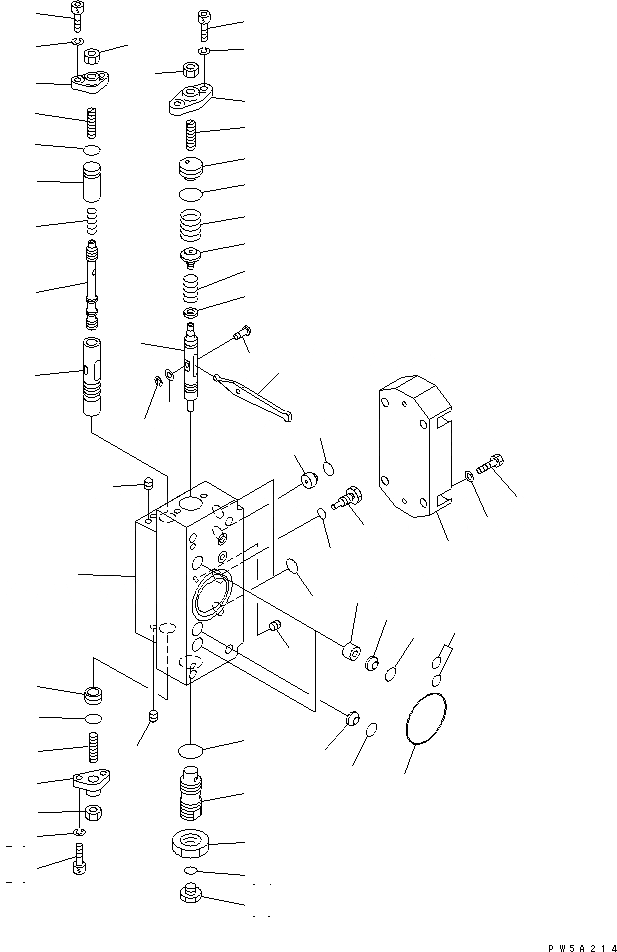 PW5A214