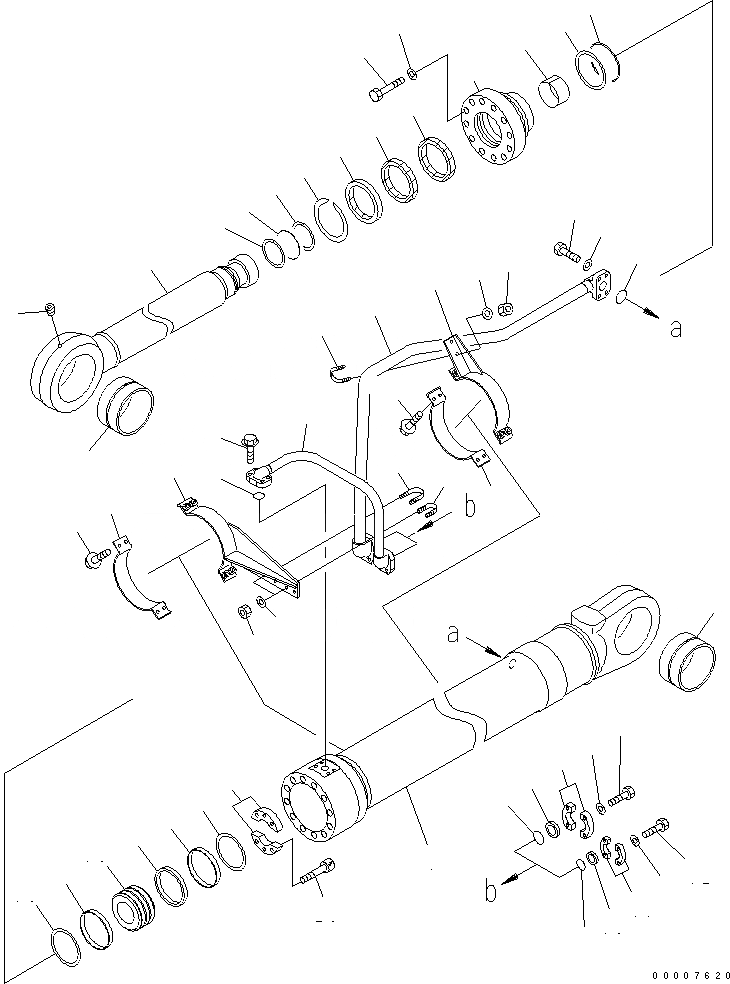 a
b
a
b
00007620