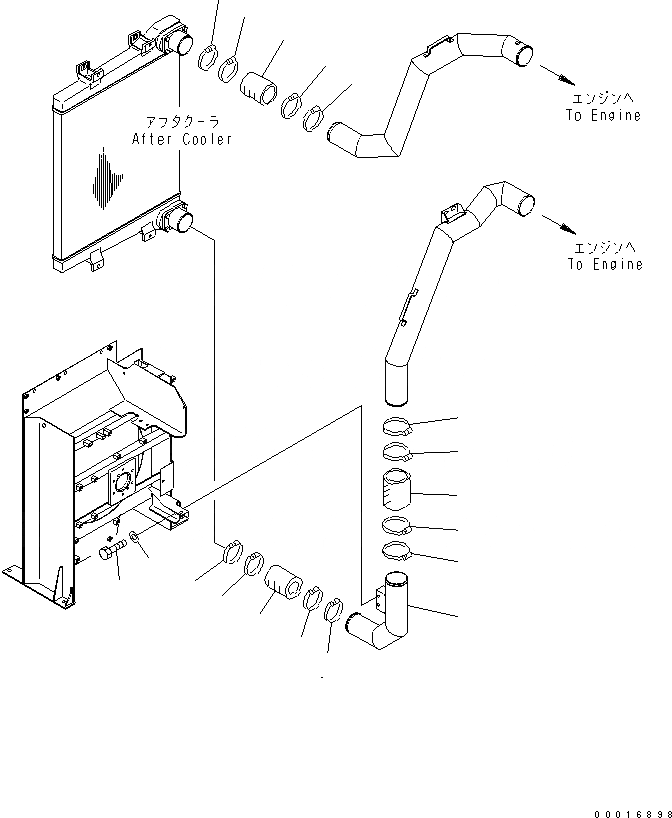 アフタクーラ
After Cooler

エンジンへ
To Engine

エンジンへ
To Engine

00016898