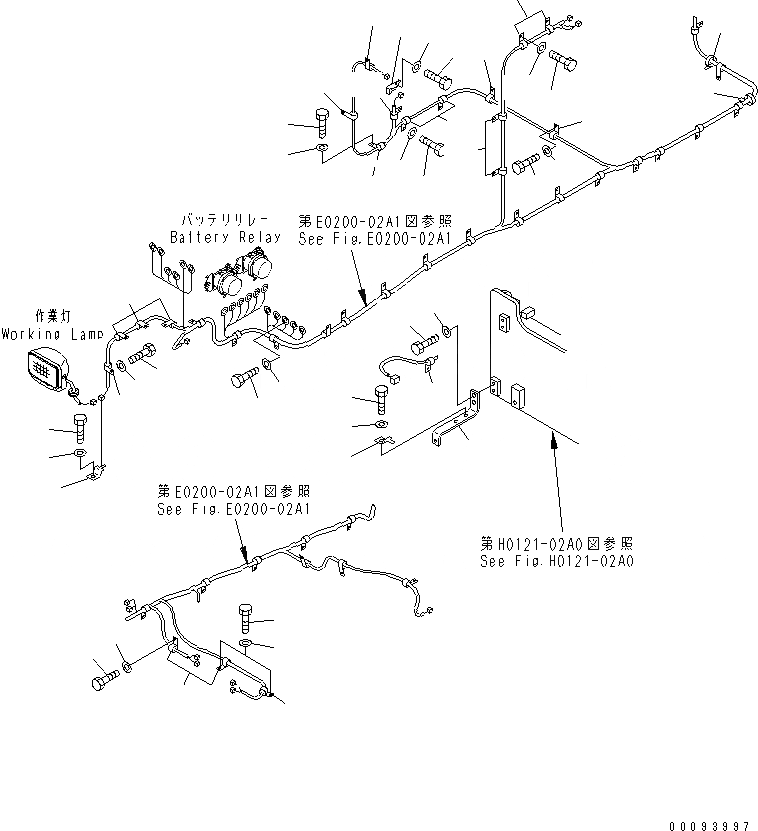 バッテリリレー
Battery Relay

第E0200-02A1図参照
See Fig.E0200-02A1

作業灯
Working Lamp

第E0200-02A1図参照
See Fig.E0200-02A1

第H0121-02A0図参照
See Fig.H0121-02A0

00093997