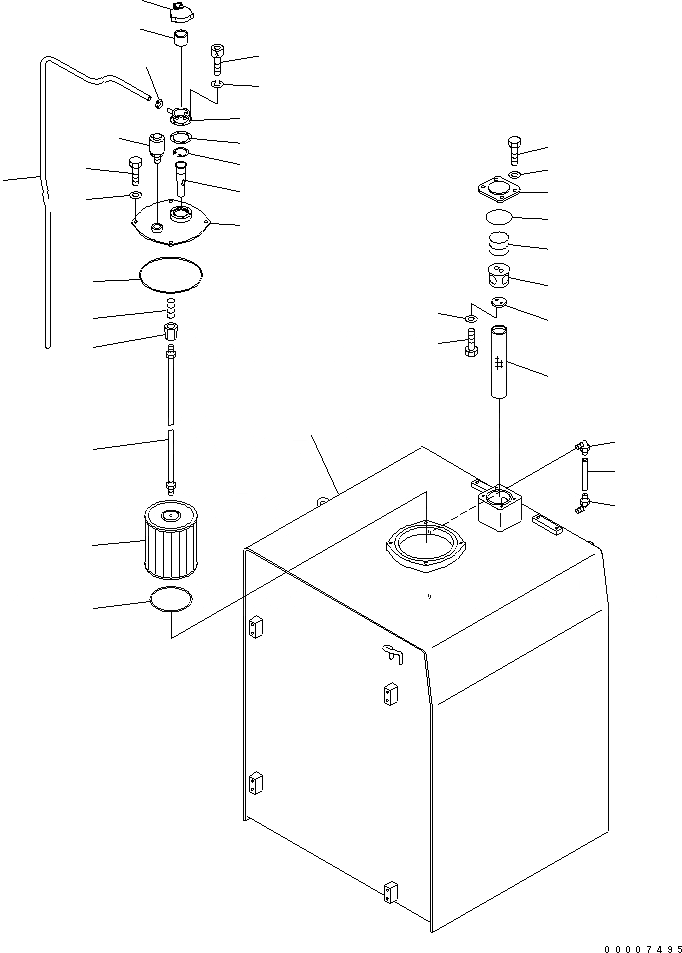 00007495