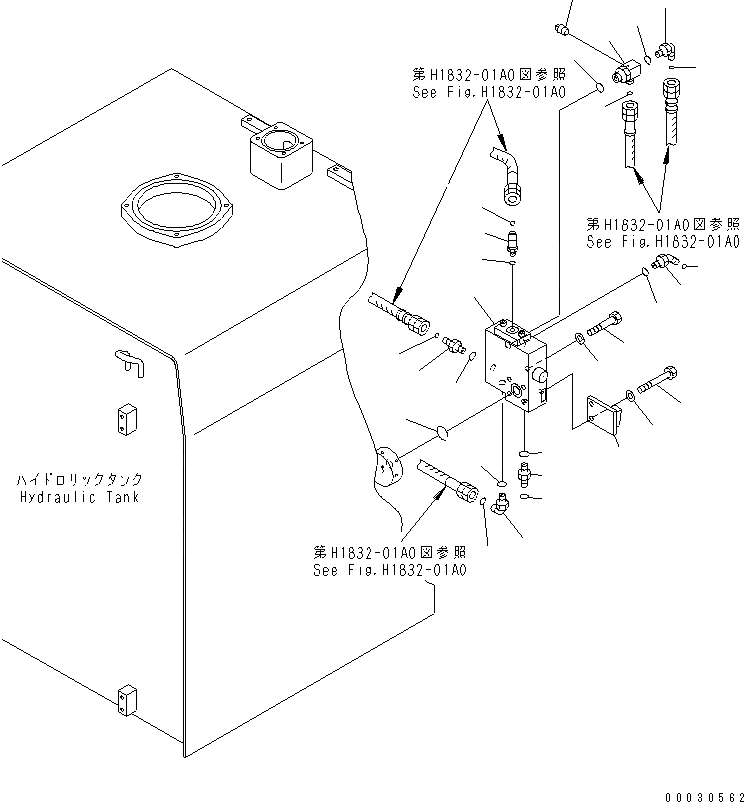 第H1832-01A0図参照
See Fig.H1832-01A0

第H1832-01A0図参照
See Fig.H1832-01A0

ハイドロリックタンク
Hydraulic Tank

第H1832-01A0図参照
See Fig.H1832-01A0

00030562