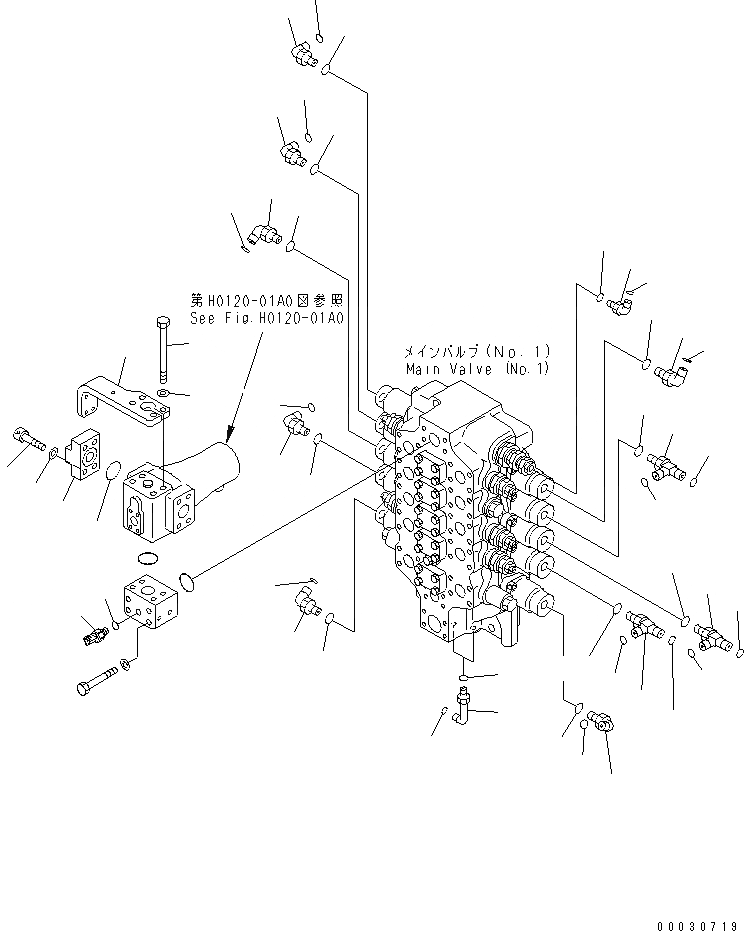 第H0120-01A0図参照
See Fig.H0120-01A0

メインバルブ(No.1)
Main Valve (No.1)

00030719