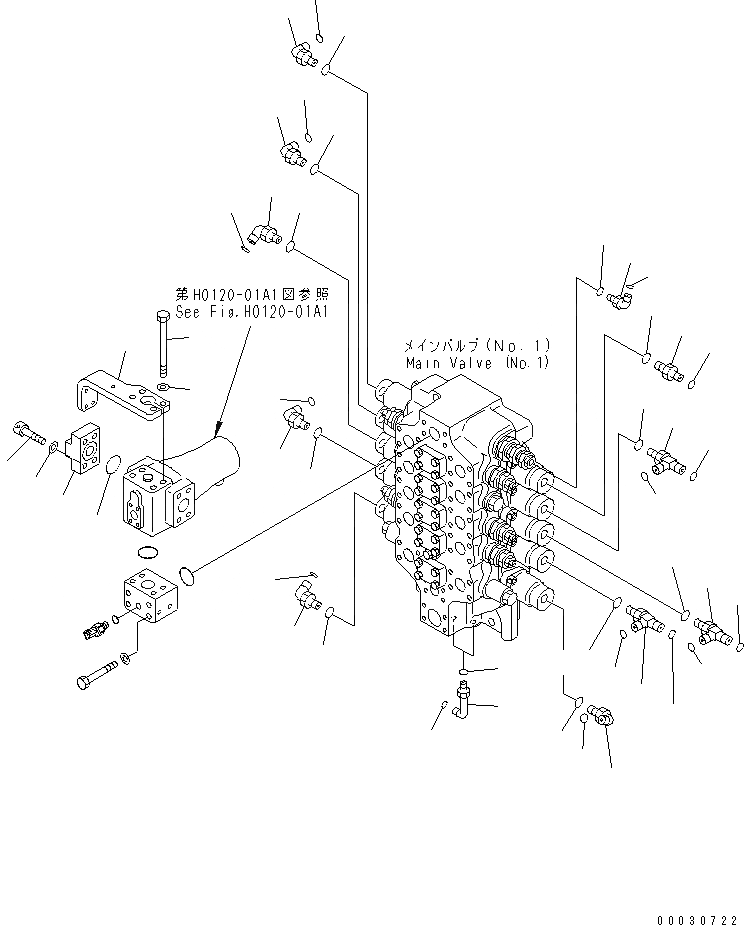 第H0120-01A1図参照
See Fig.H0120-01A1

メインバルブ(No.1)
Main Valve (No.1)

00030722