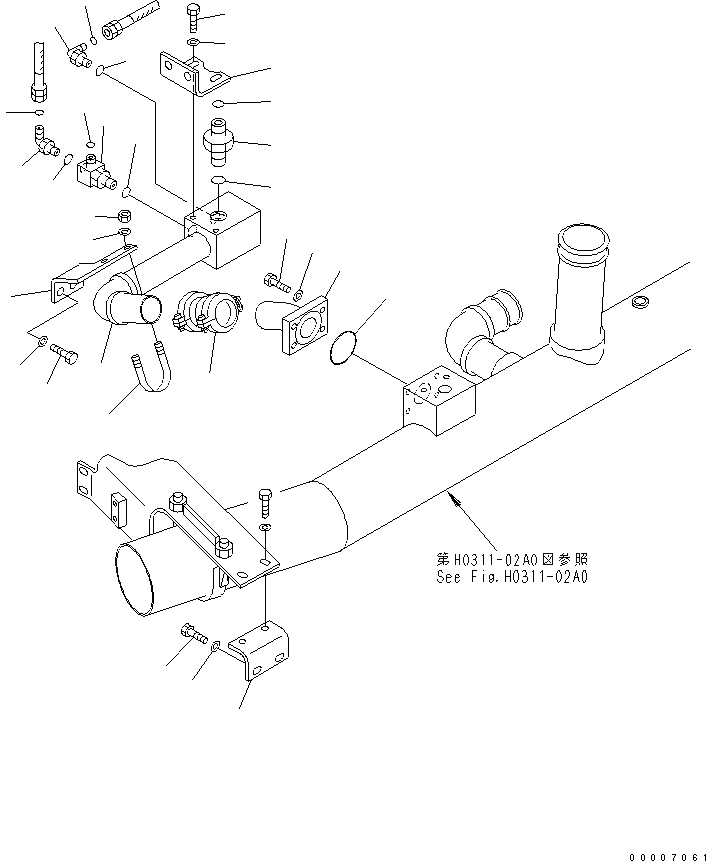 第H0311-02A0図参照
See Fig.H0311-02A0

00007061