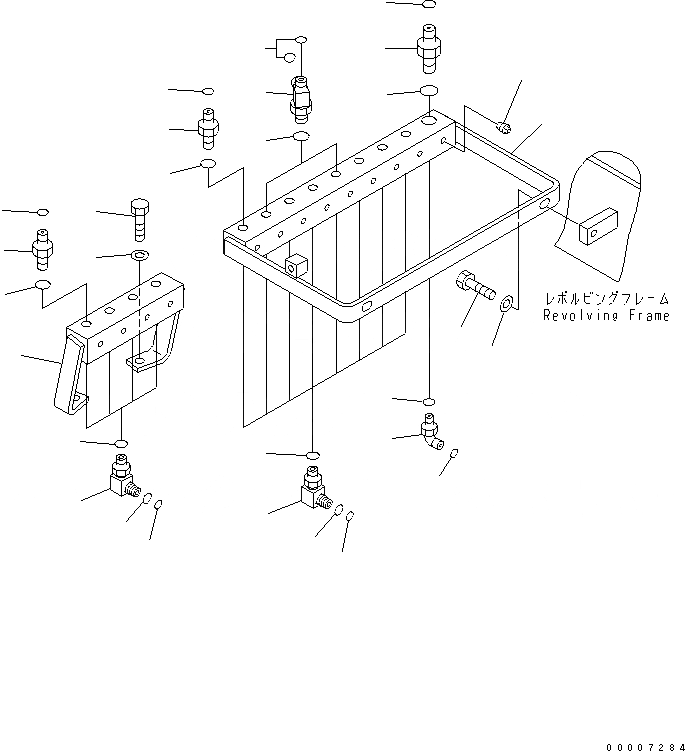 レボルビングフレーム
Revolving Frame

00007284