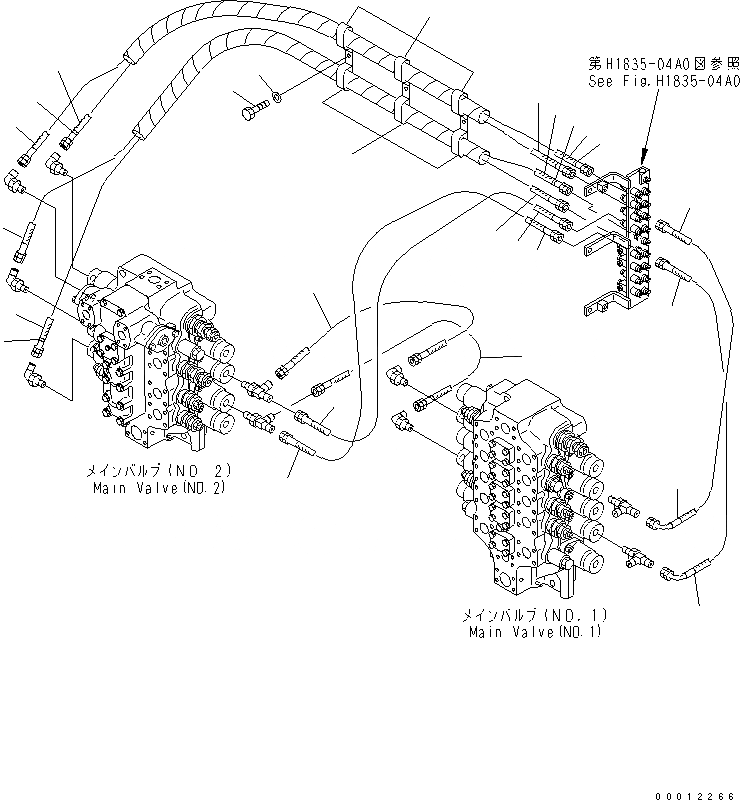 第H1835-04A0図参照
See Fig.H1835-04A0

メインバルブ(NO 2)
Main Valve(NO.2)

メインバルブ(NO.1)
Main Valve(NO.1)

00012266