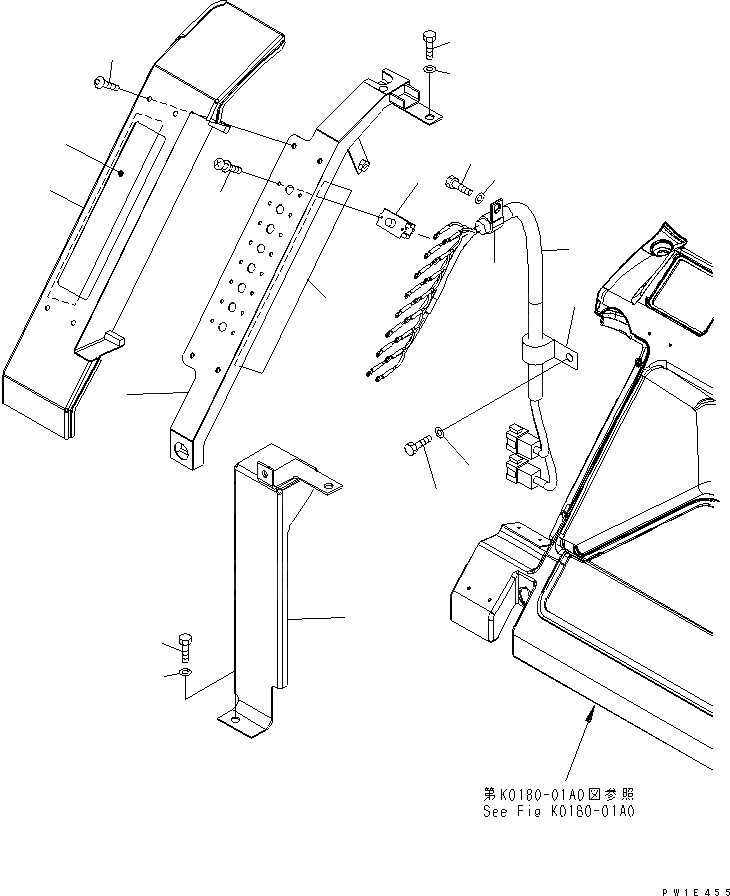 第K0180-01A0図参照
See Fig K0180-01A0

PW1E455