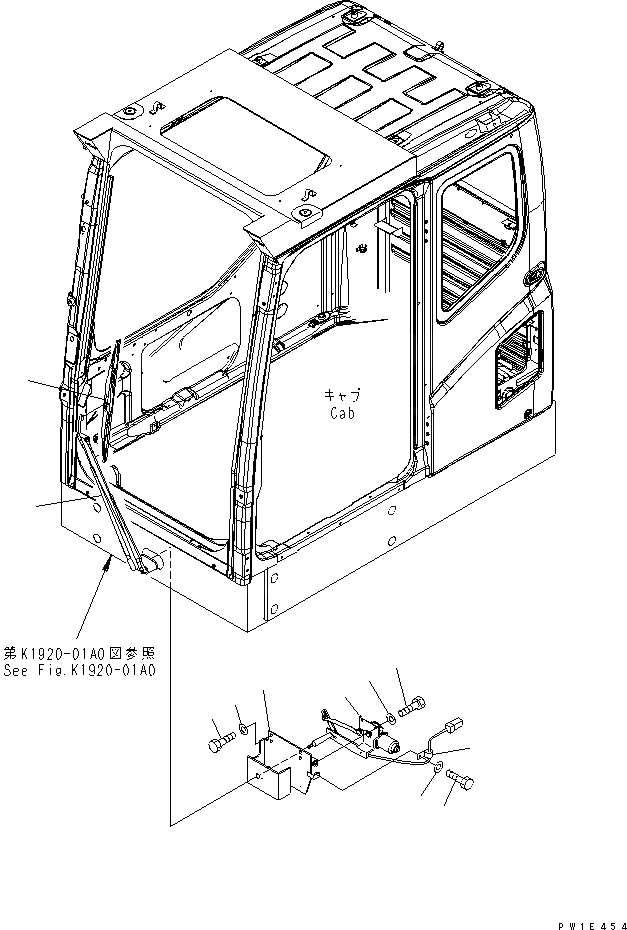 キャブ
Cab

第K1920-01A0図参照
See Fig.K1920-01A0

PW1E454