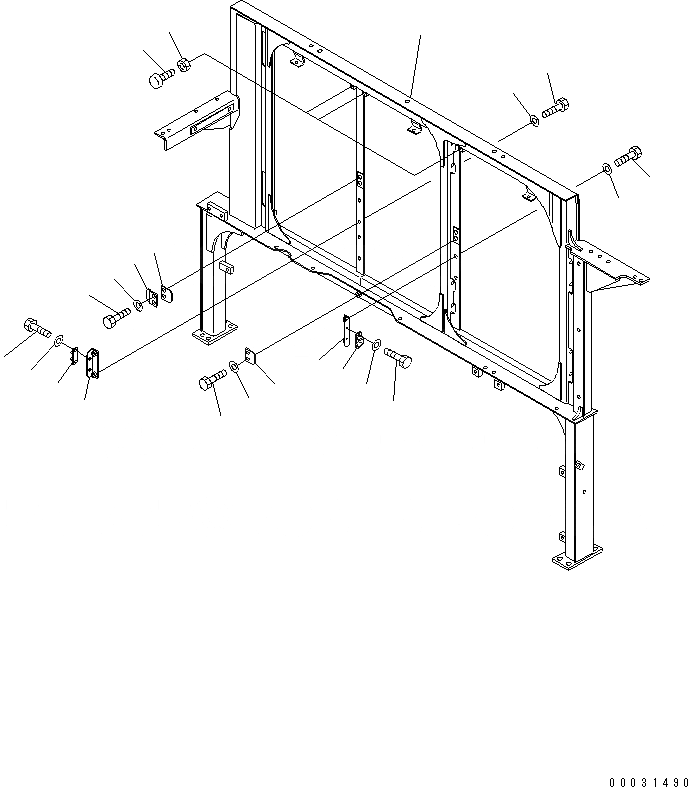 00031490