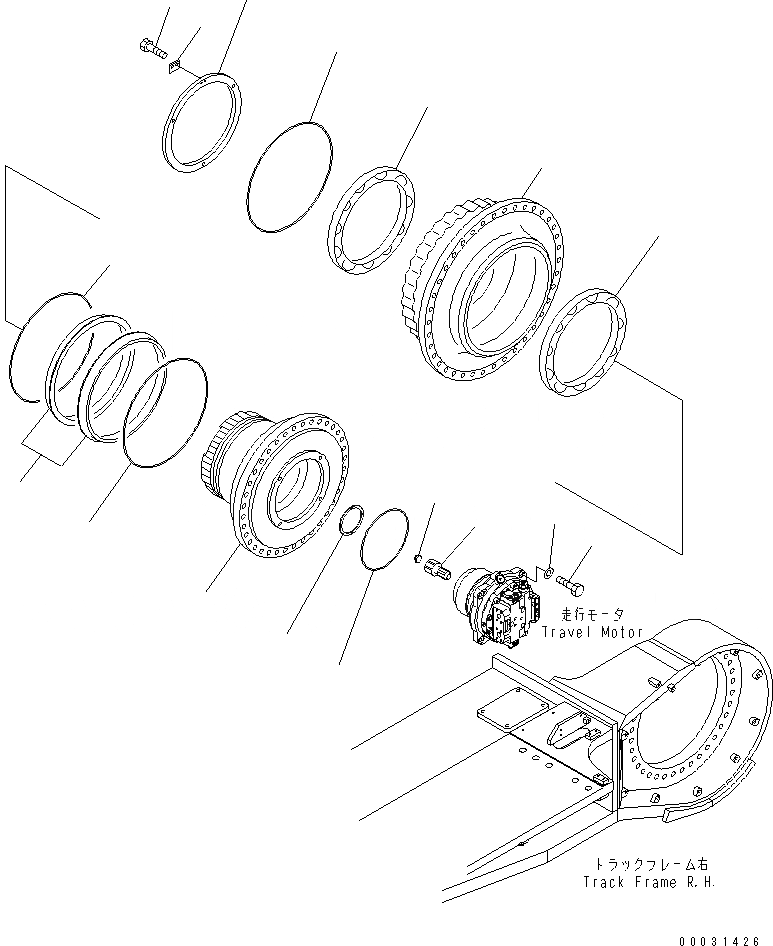 走行モータ
Travel Motor

トラックフレーム右
Track Frame R.H.

00031426