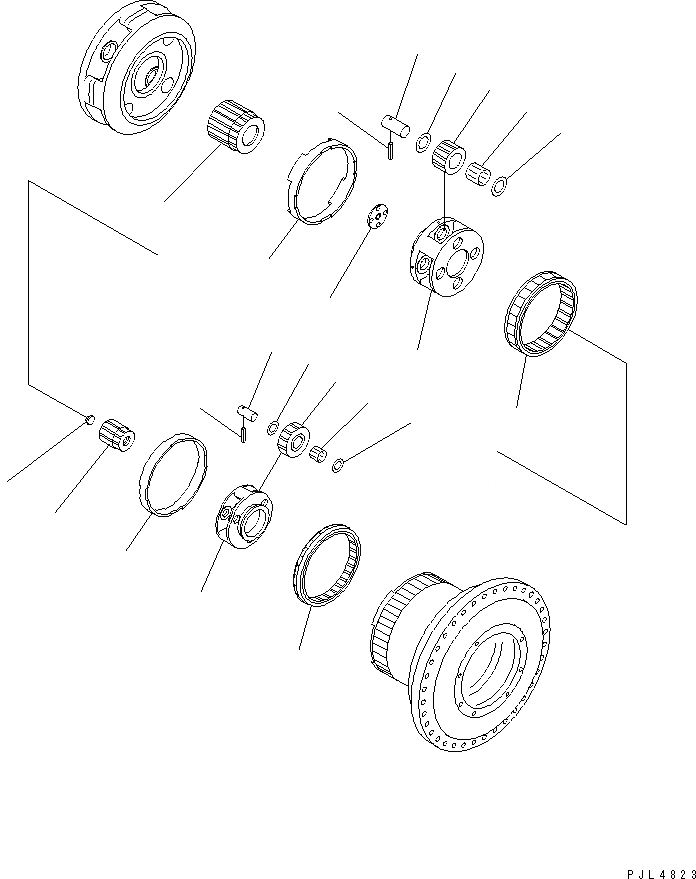 PJL4823