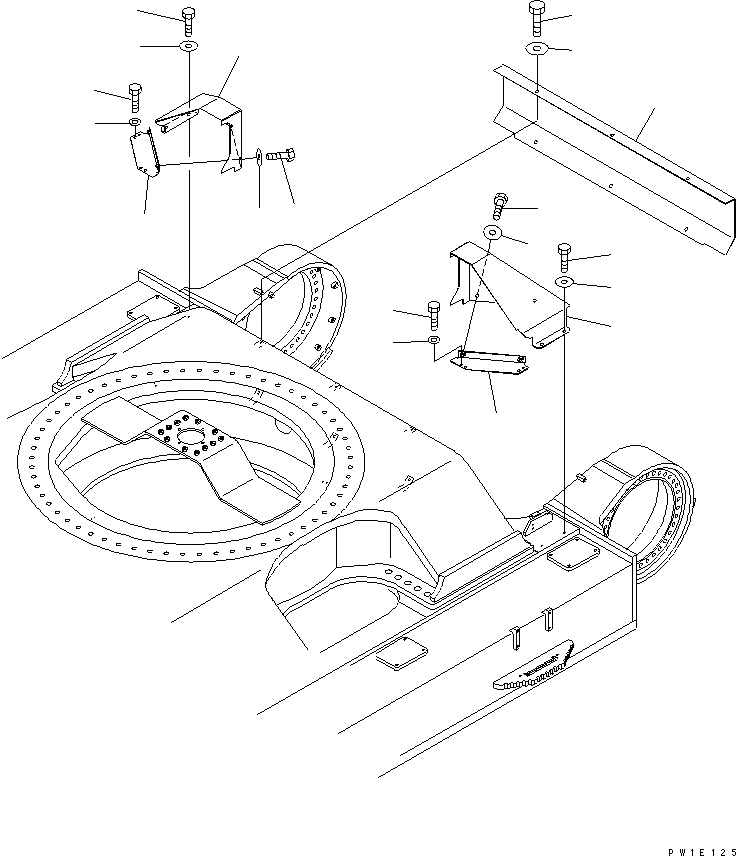 PW1E125