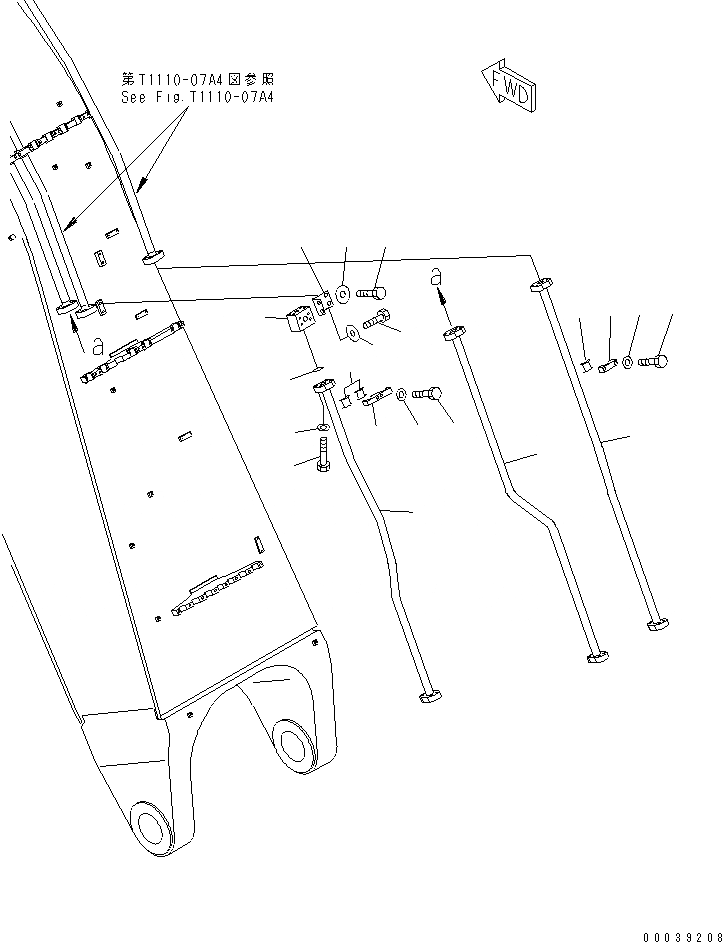 第T1110-07A4図参照
See Fig.T1110-07A4

FWD

a

a

00039208