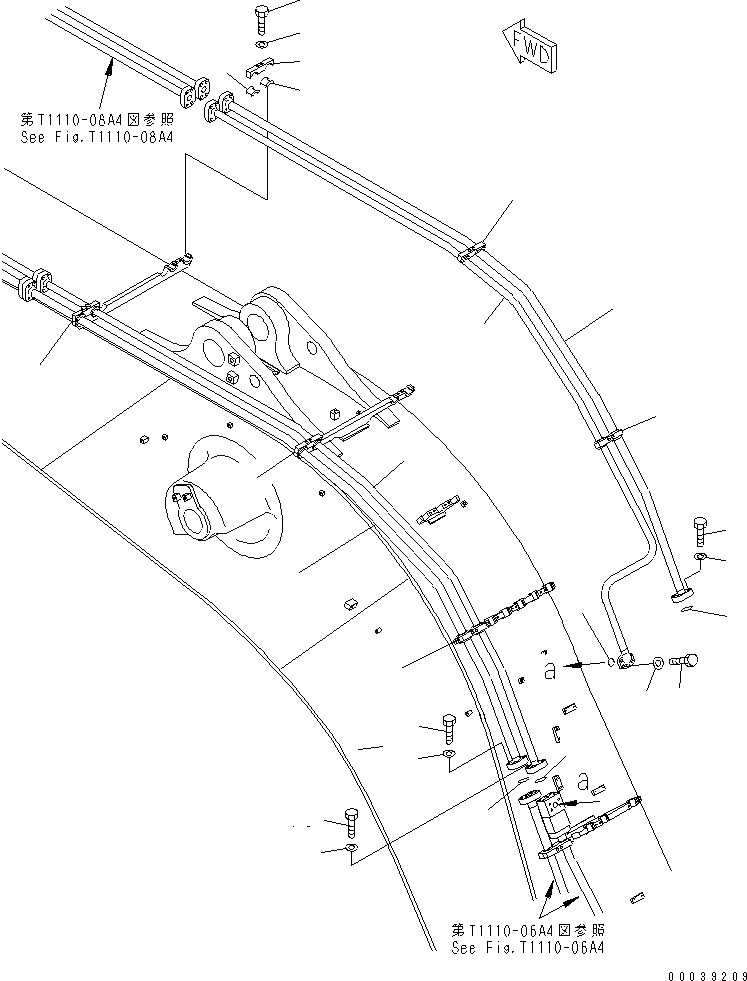 FWD

第T1110-06A4図参照
See Fig.T1110-06A4

a

a

第T1110-06A4図参照
See Fig.T1110-06A4

00039209