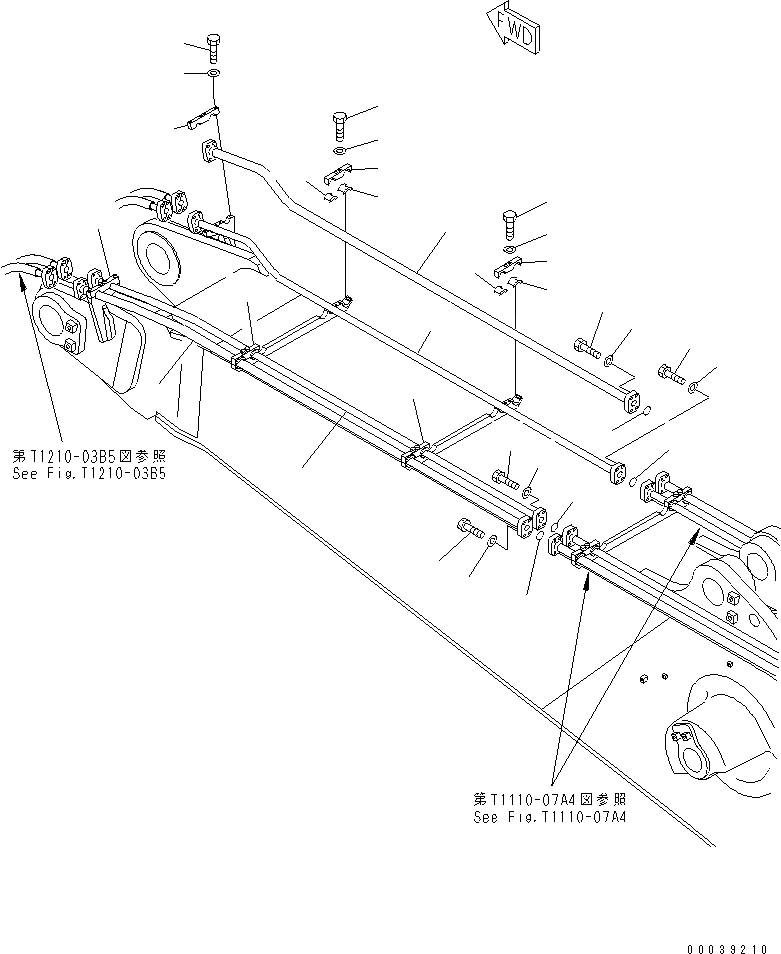 FWD

第T1210-03B5図参照
See Fig.T1210-03B5

第T1110-07A4図参照
See Fig.T1110-07A4

00039210