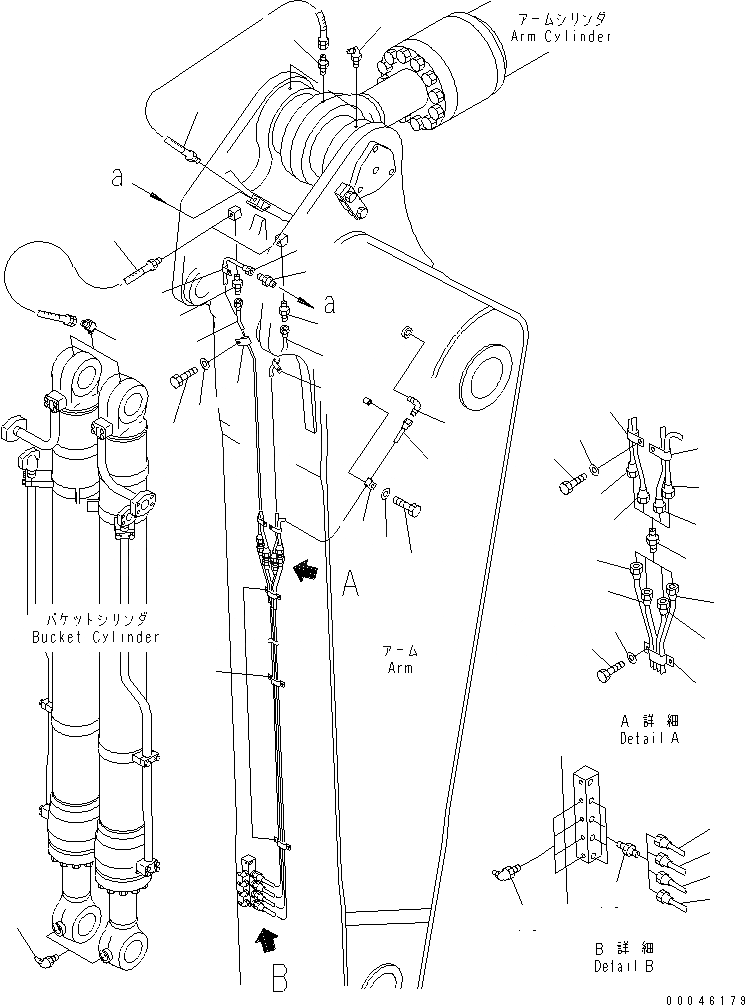 アームシリンダ
Arm Cylinder

a

a

バケットシリンダ
Bucket Cylinder

A

アーム
Arm

A 詳細
Detail A

B

B 詳細
Detail B

00046179