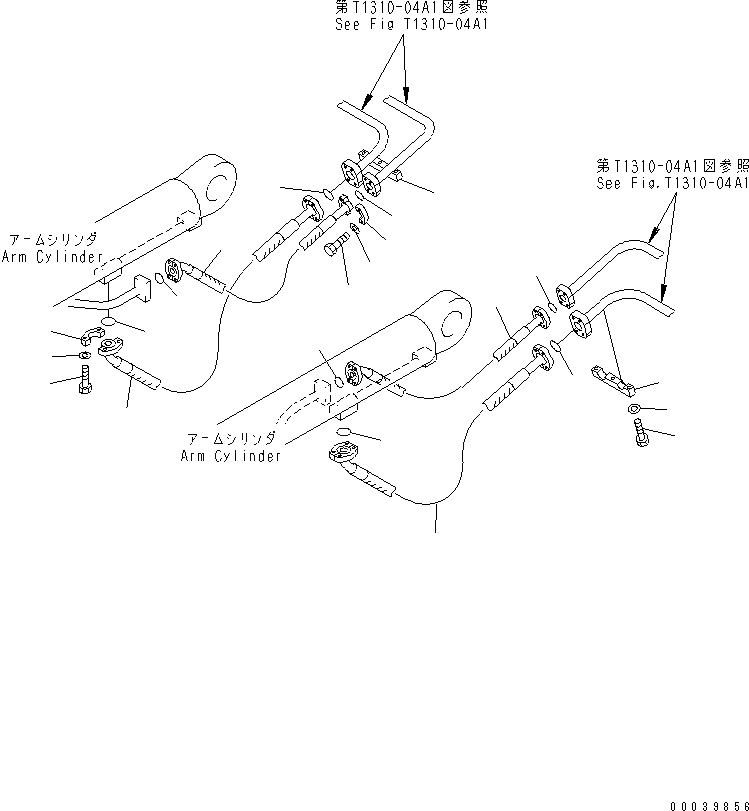 第T1310-04A1図参照
See Fig T1310-04A1

第T1310-04A1図参照
See Fig.T1310-04A1

アームシリンダ
Arm Cylinder

アームシリンダ
Arm Cylinder

00039856