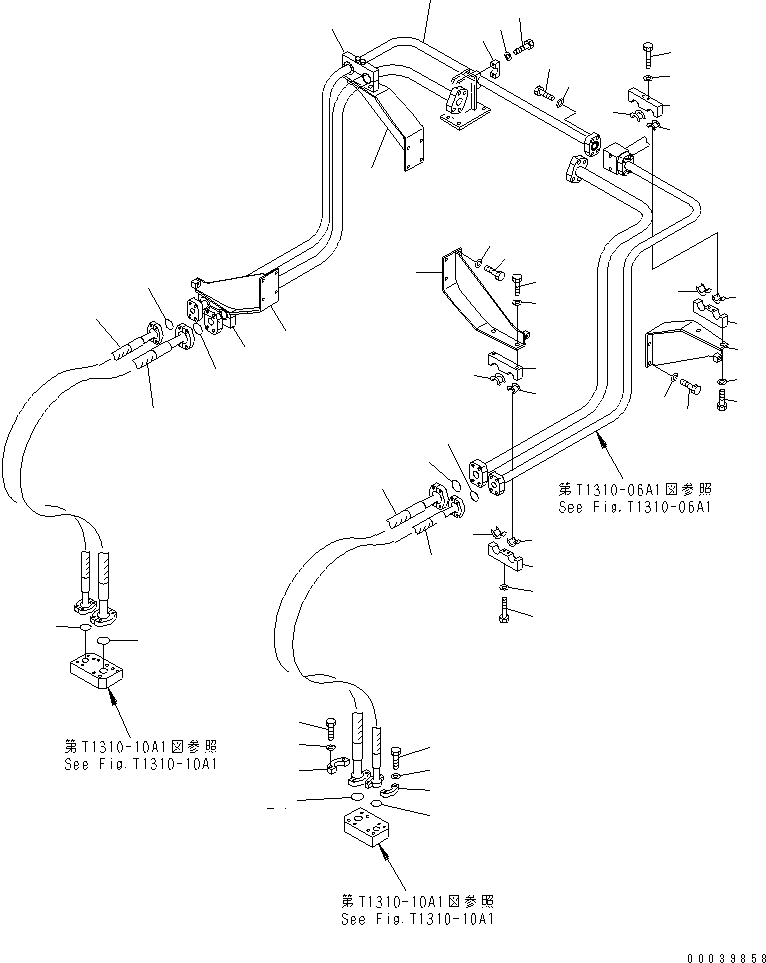 第T1310-06A1図参照
See Fig.T1310-06A1

第T1310-10A1図参照
See Fig.T1310-10A1

第T1310-10A1図参照
See Fig.T1310-10A1

00039858