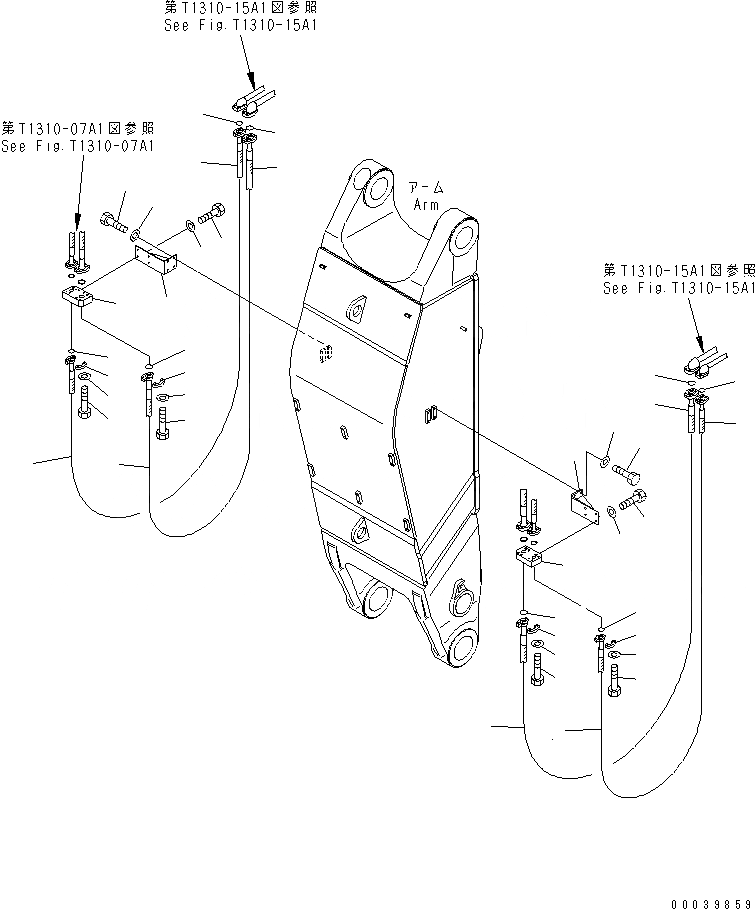 第T1310-15A1図参照
See Fig.T1310-15A1

第T1310-07A1図参照
See Fig.T1310-07A1

アーム
Arm

第T1310-15A1図参照
See Fig.T1310-15A1

00039859