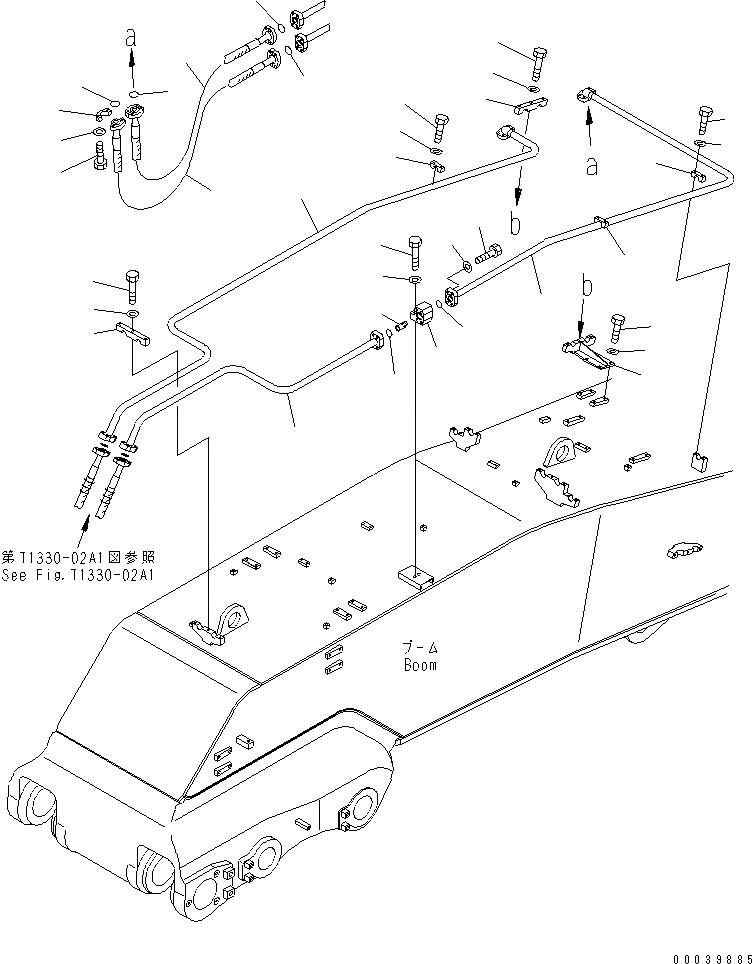 a

a

b

b

第T1330-02A1図参照
See Fig.T1330-02A1

ブーム
Boom

00039885