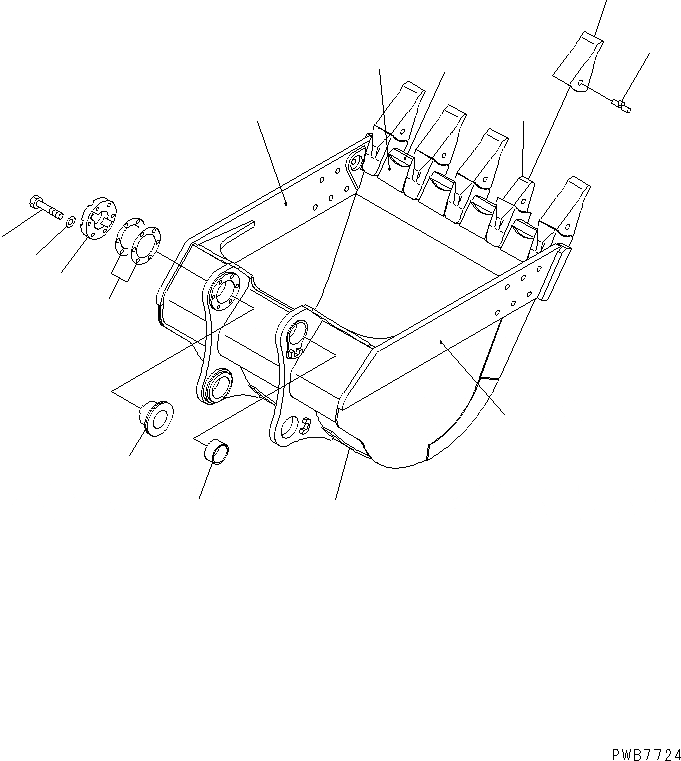 PWB7724