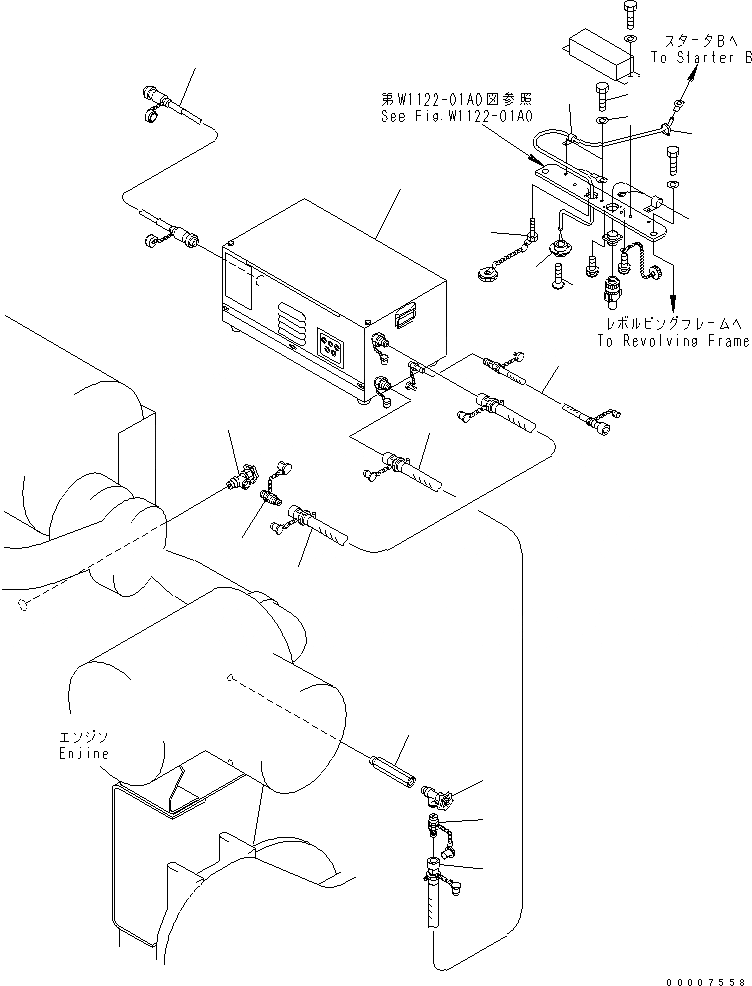 スタータBへ
To Starter B

第W1122-01A0図参照
See Fig.W1122-01A0

レボルビングフレームへ
To Revolving Frame

エンジン
Enjine

00007558