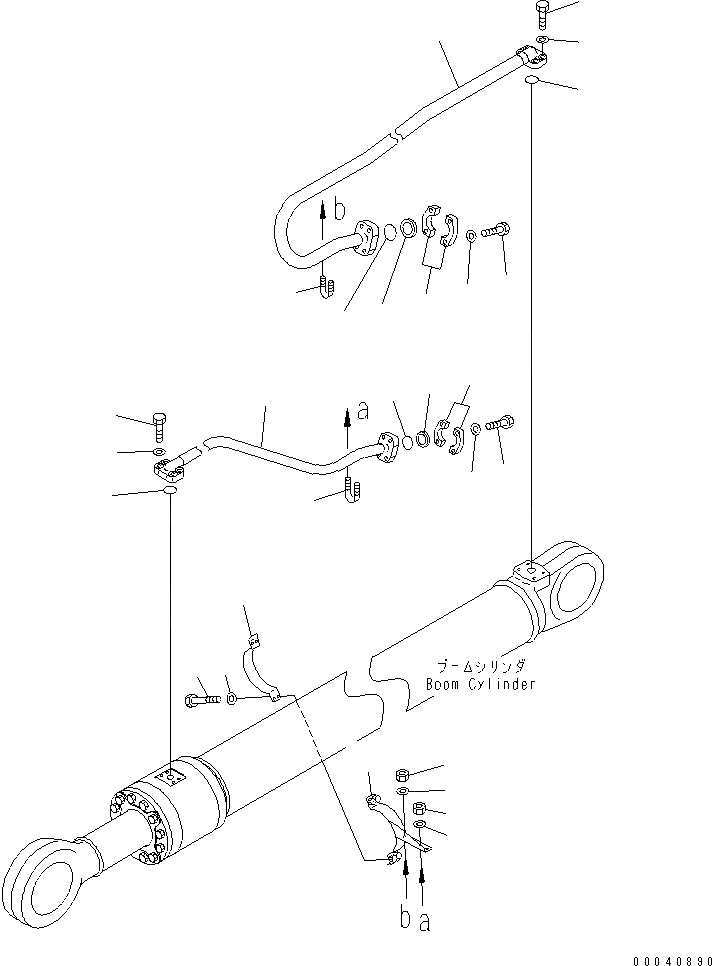 b
a
ブームシリンダ
Boom Cylinder
b a
00040890