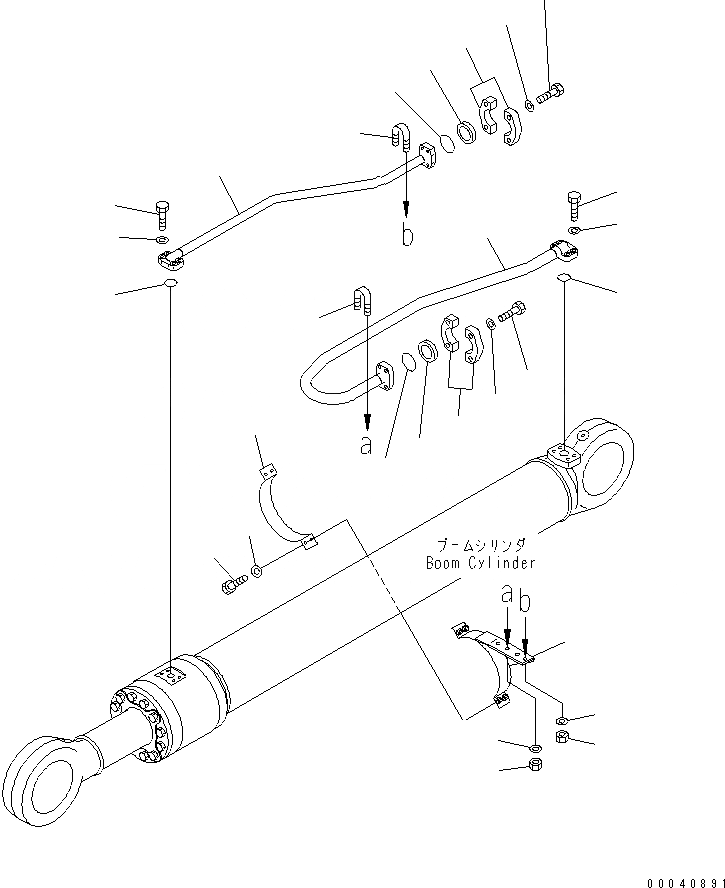 b
a
ブームシリンダ
Boom Cylinder
a b
00040891