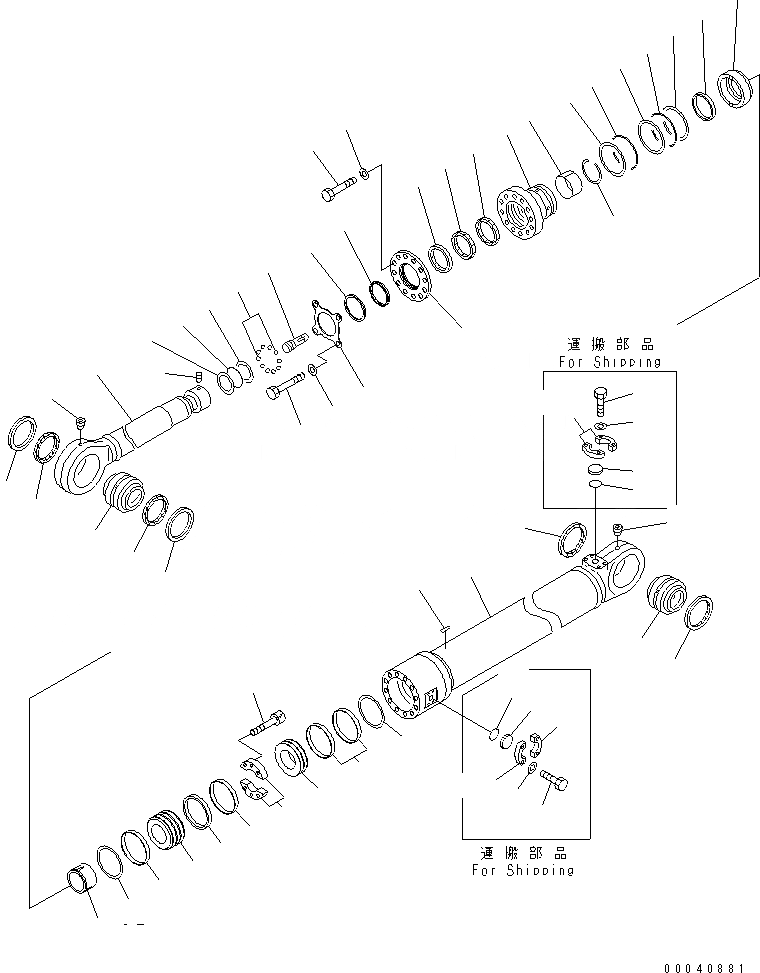 運搬部品
For Shipping

運搬部品
For Shipping

00040881