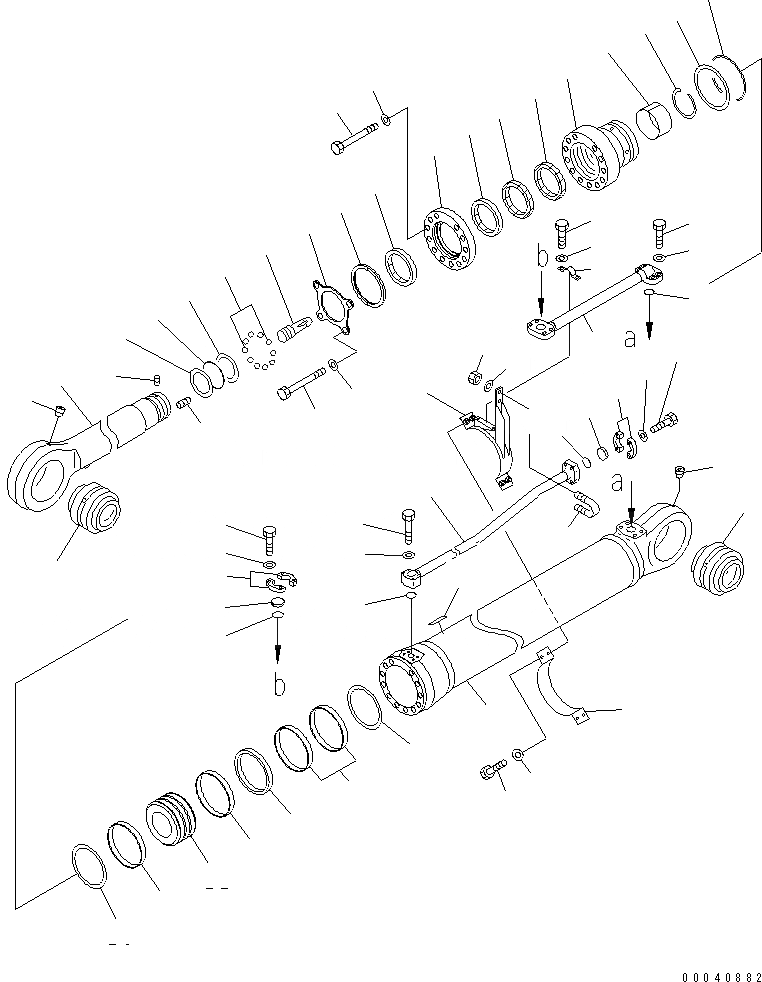 b
a
a
b
00040882