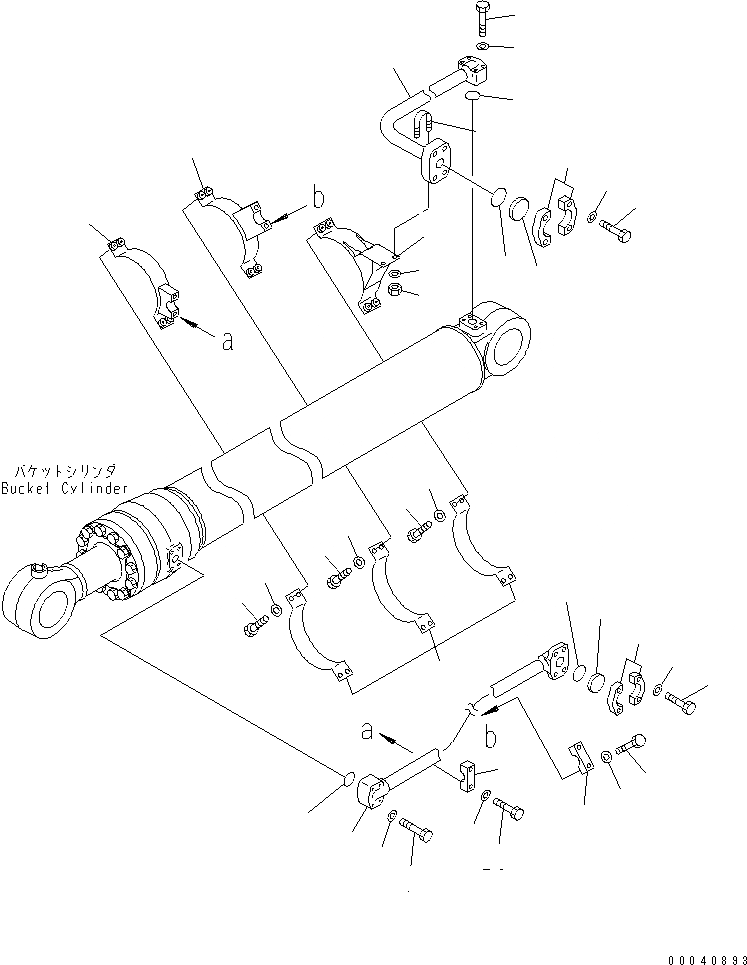 b

a

バケットシリンダ
Bucket Cylinder

a

b

00040893