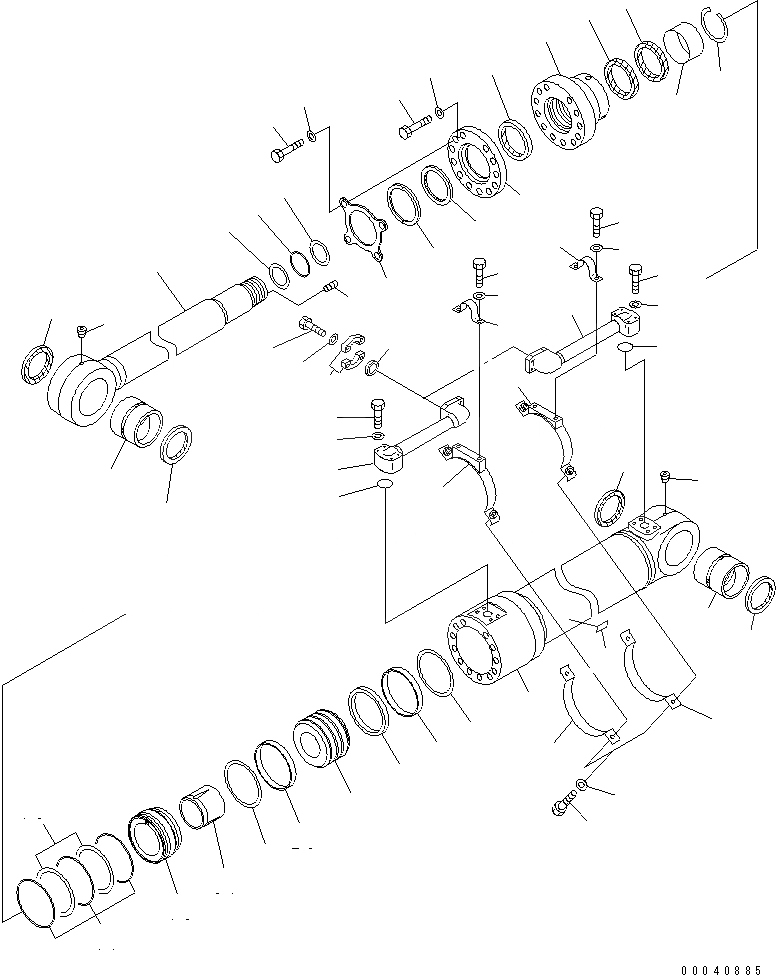 00040885