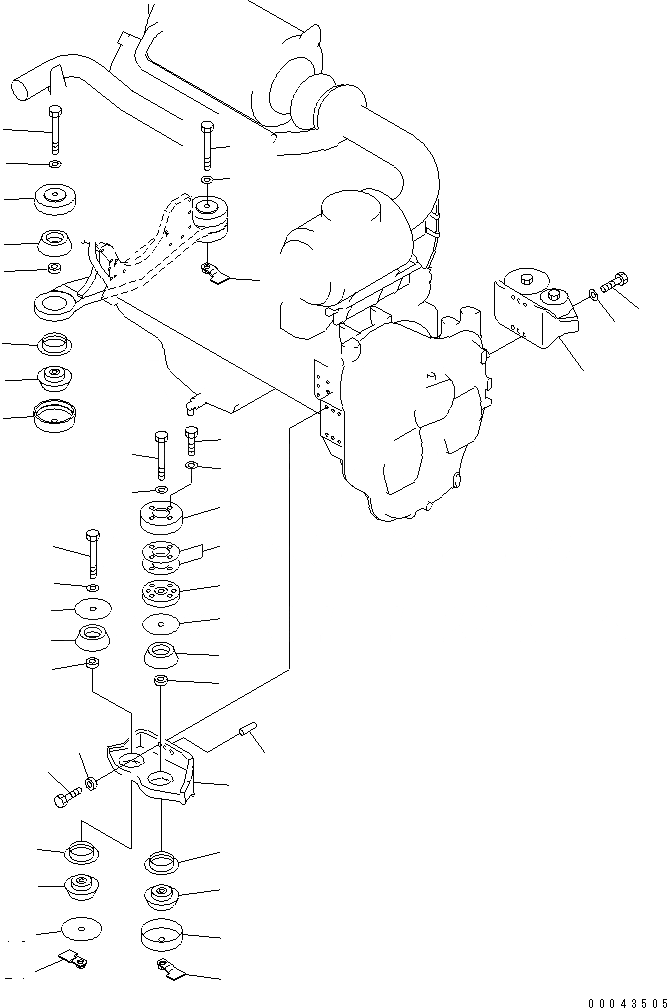 00043505