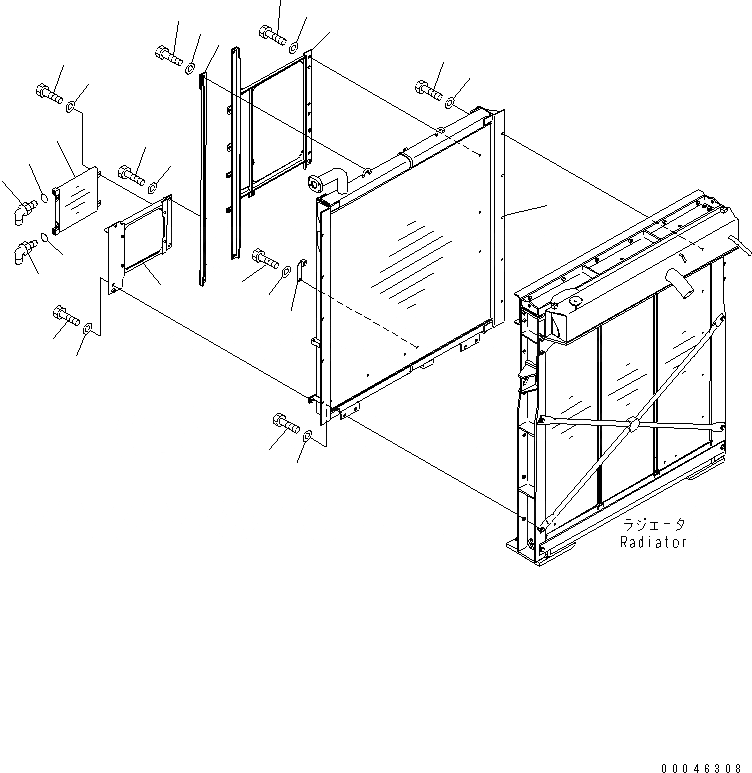 ラジエータ
Radiator

00046308