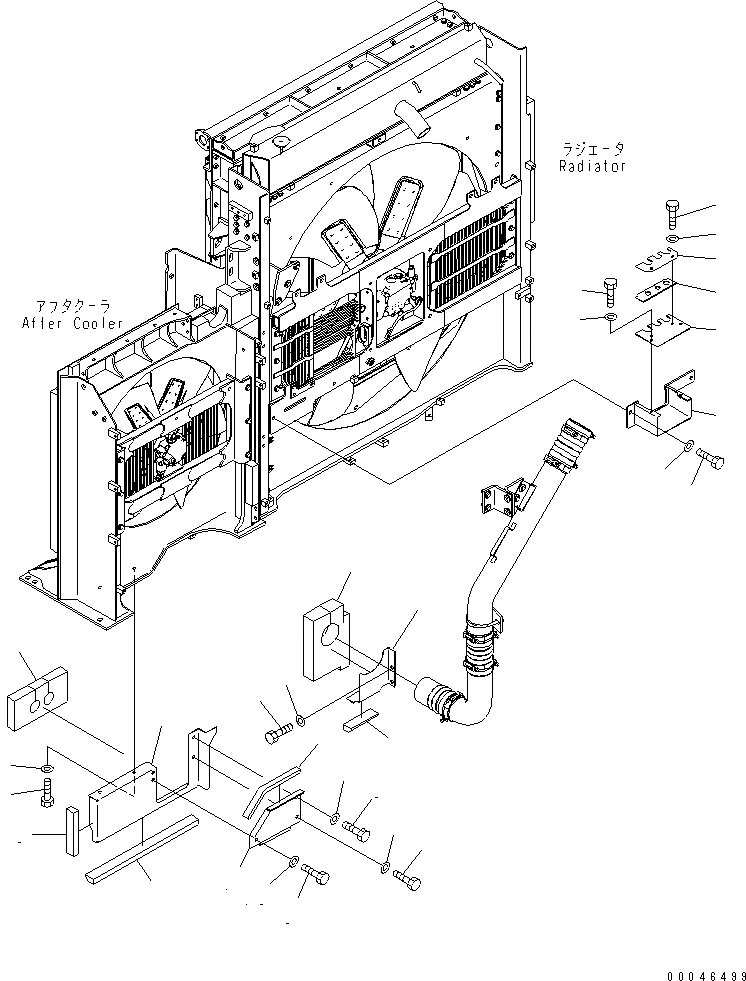 ラジエータ
Radiator

アフタクーラ
After Cooler

00046499