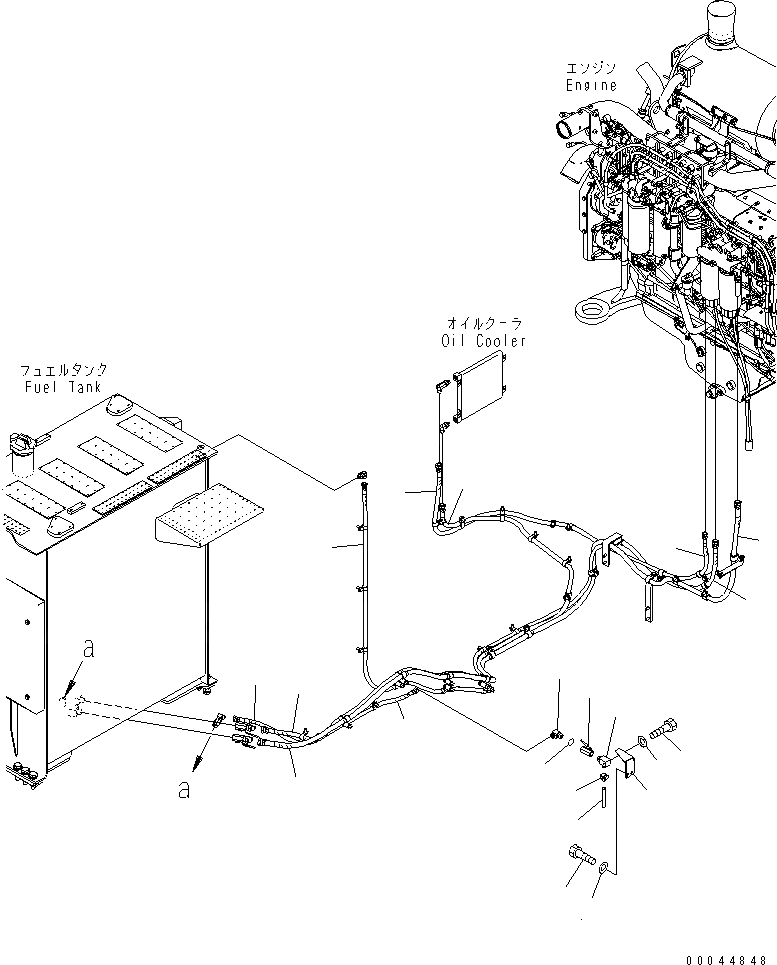 エンジン
Engine

オイルクーラ
Oil Cooler

フュエルタンク
Fuel Tank

a

a

00044848