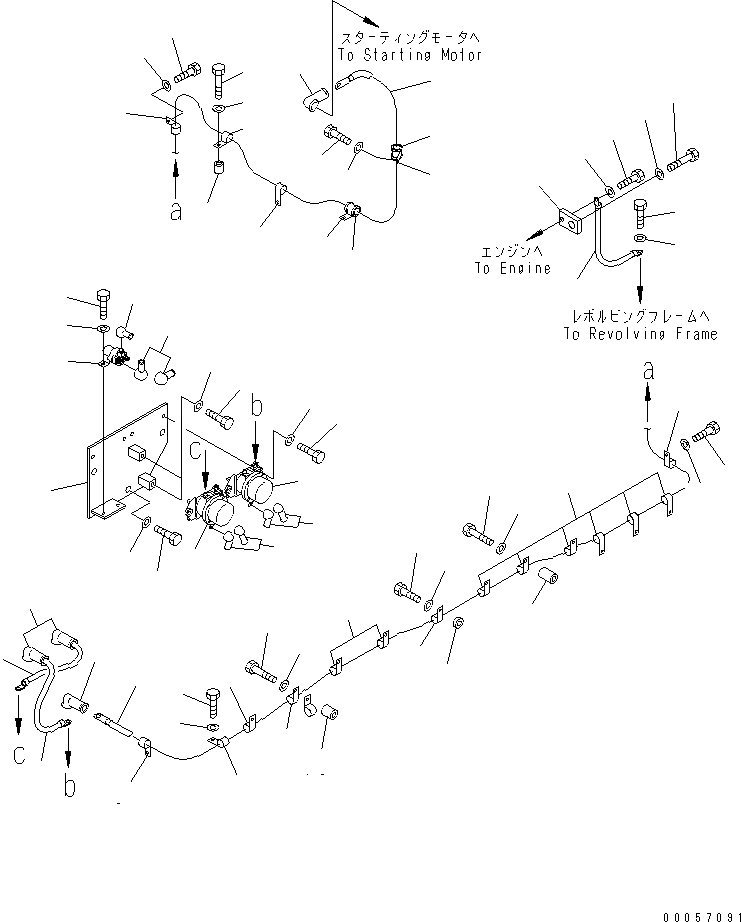 スターティングモータへ
To Starting Motor

a

エンジンへ
To Engine

レボルビングフレームへ
To Revolving Frame

a

b

C

C

b

00057091