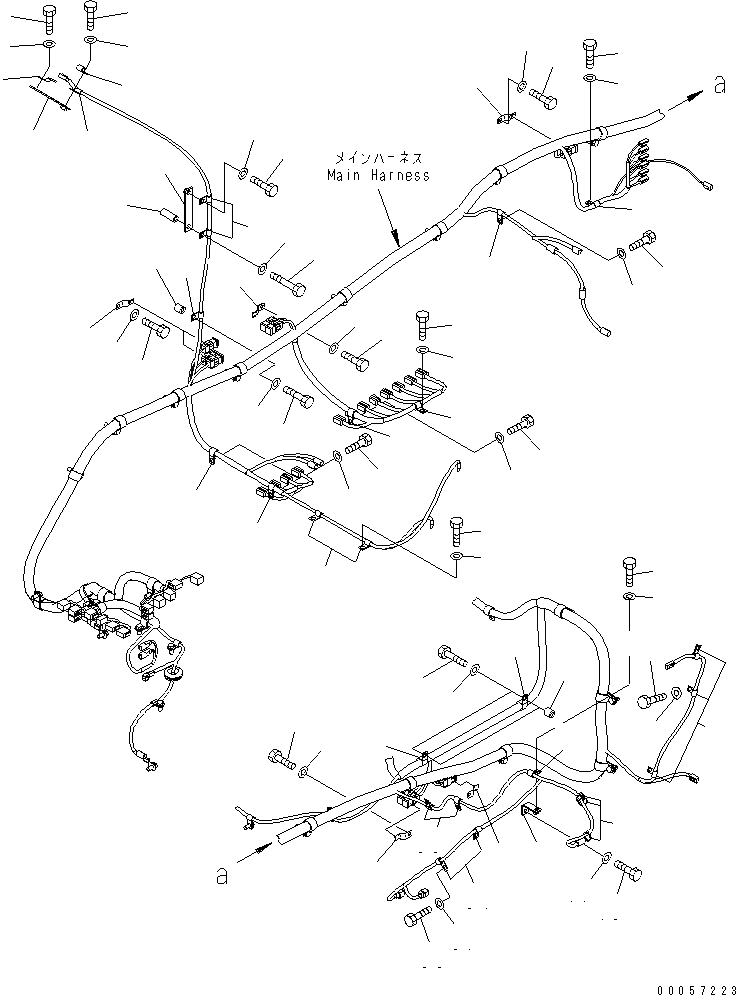 a
メインハーネス
Main Harness
a
00057223