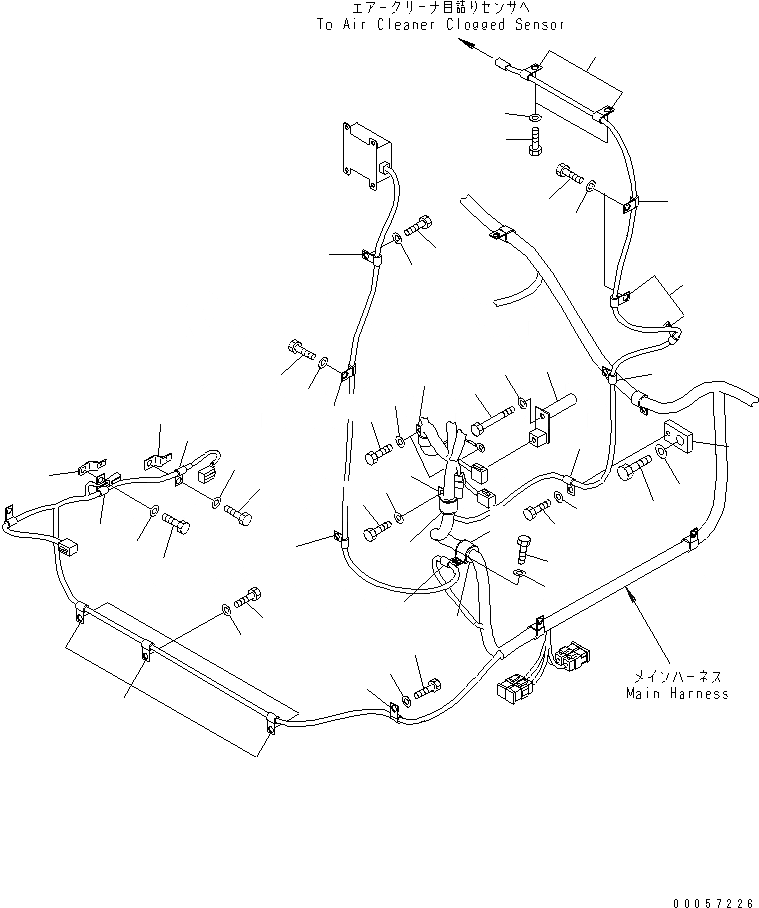 エアークリーナ目詰りセンサへ
To Air Cleaner Clogged Sensor

メインハーネス
Main Harness

00057226