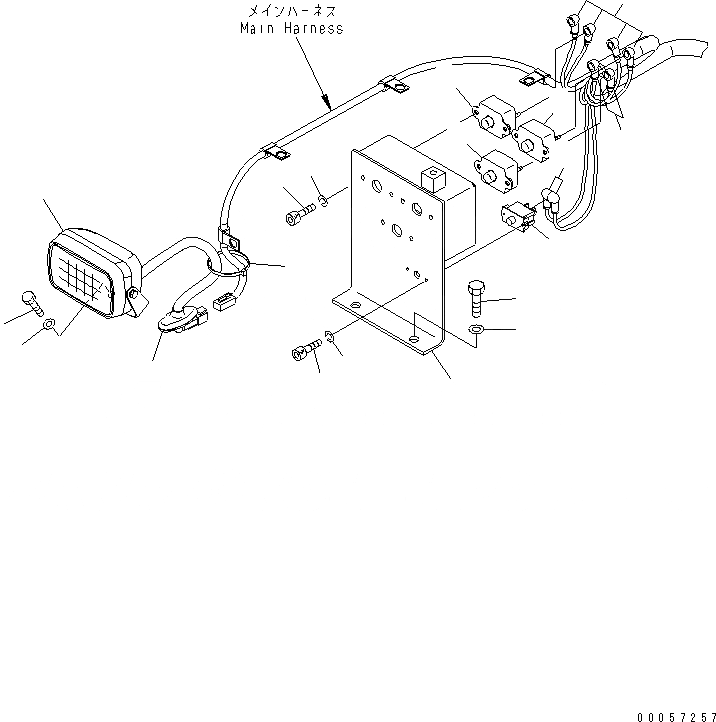 メインハーネス
Main Harness

00057257