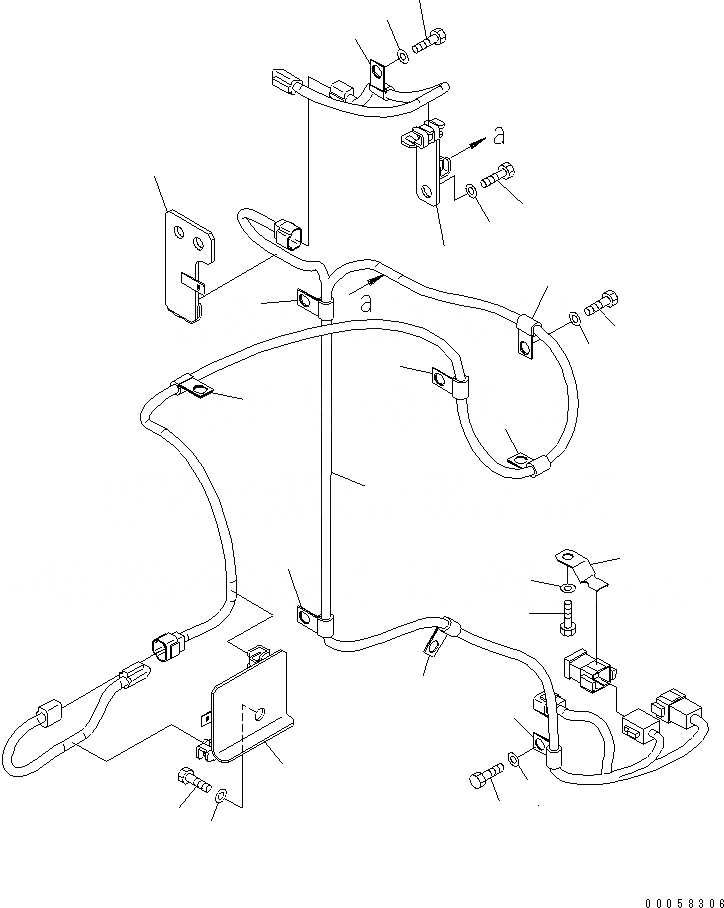 a

a

00058306