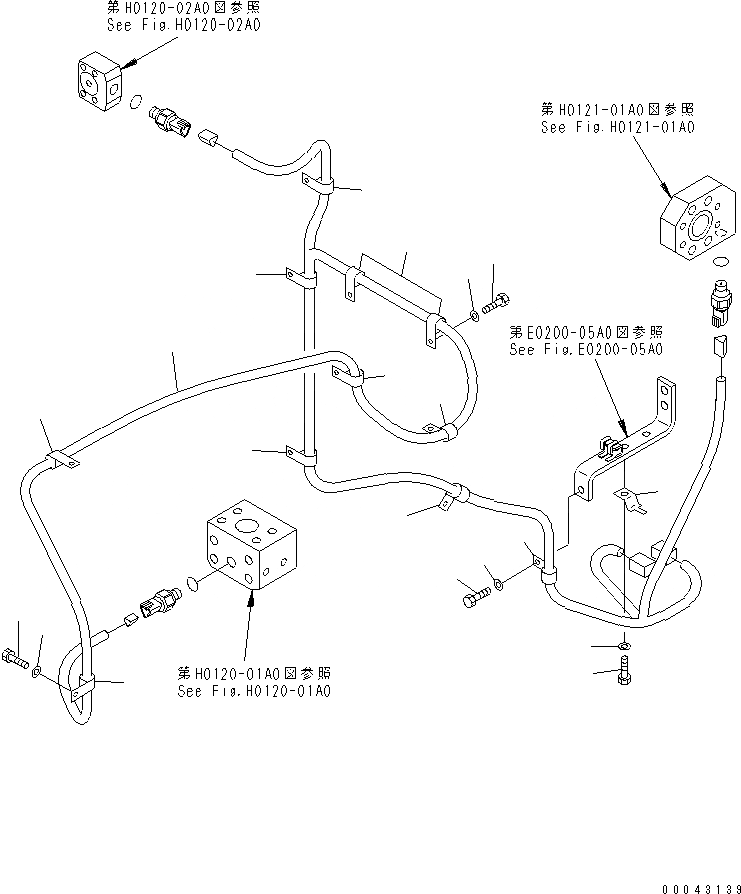 第H0120-02A0図参照
See Fig.H0120-02A0

第H0121-01A0図参照
See Fig.H0121-01A0

第E0200-05A0図参照
See Fig.E0200-05A0

第H0120-01A0図参照
See Fig.H0120-01A0

00043139