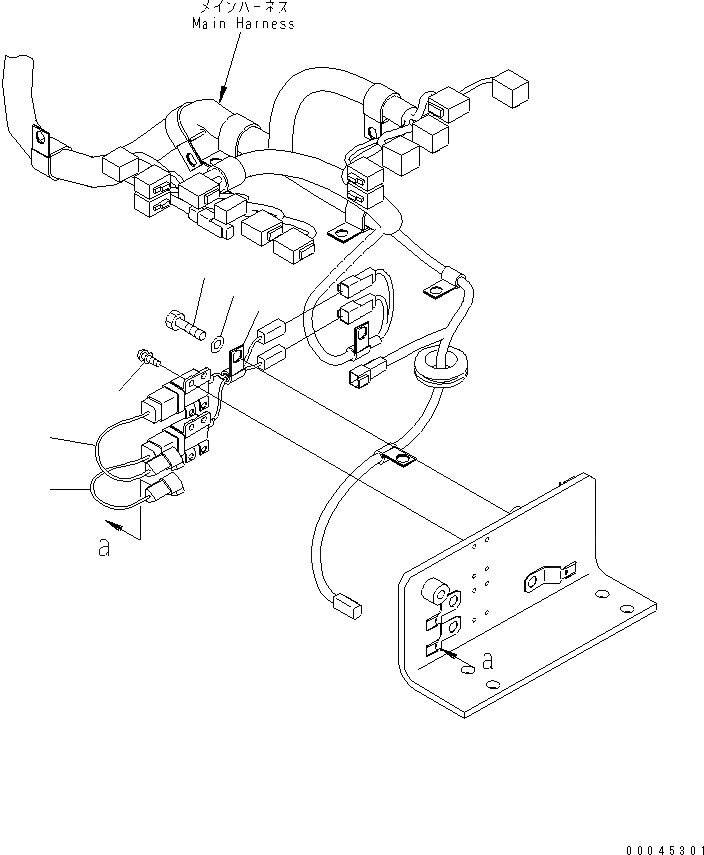 メインハーネス
Main Harness

a

a

00045301