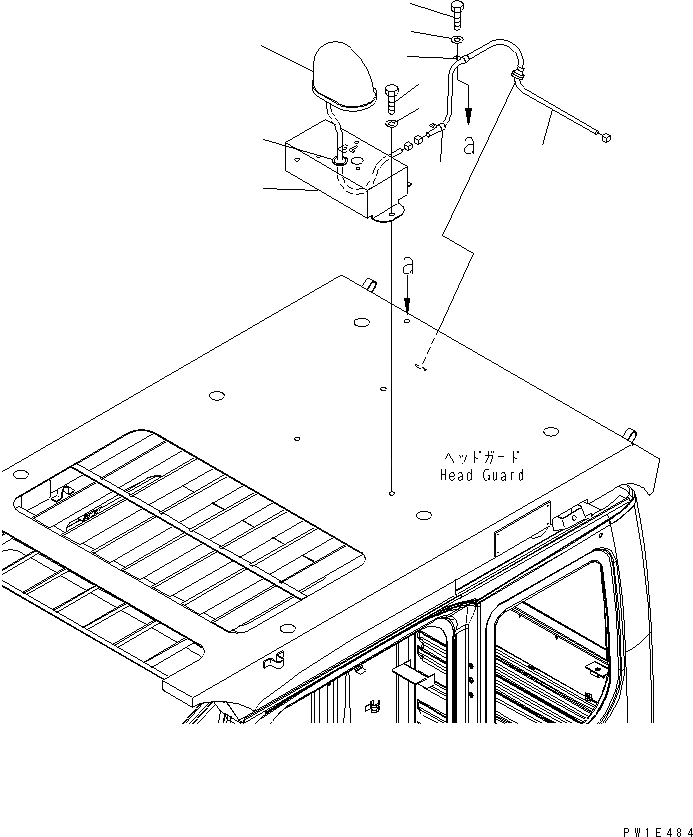 a

a

ヘッドガード
Head Guard

PW1E484